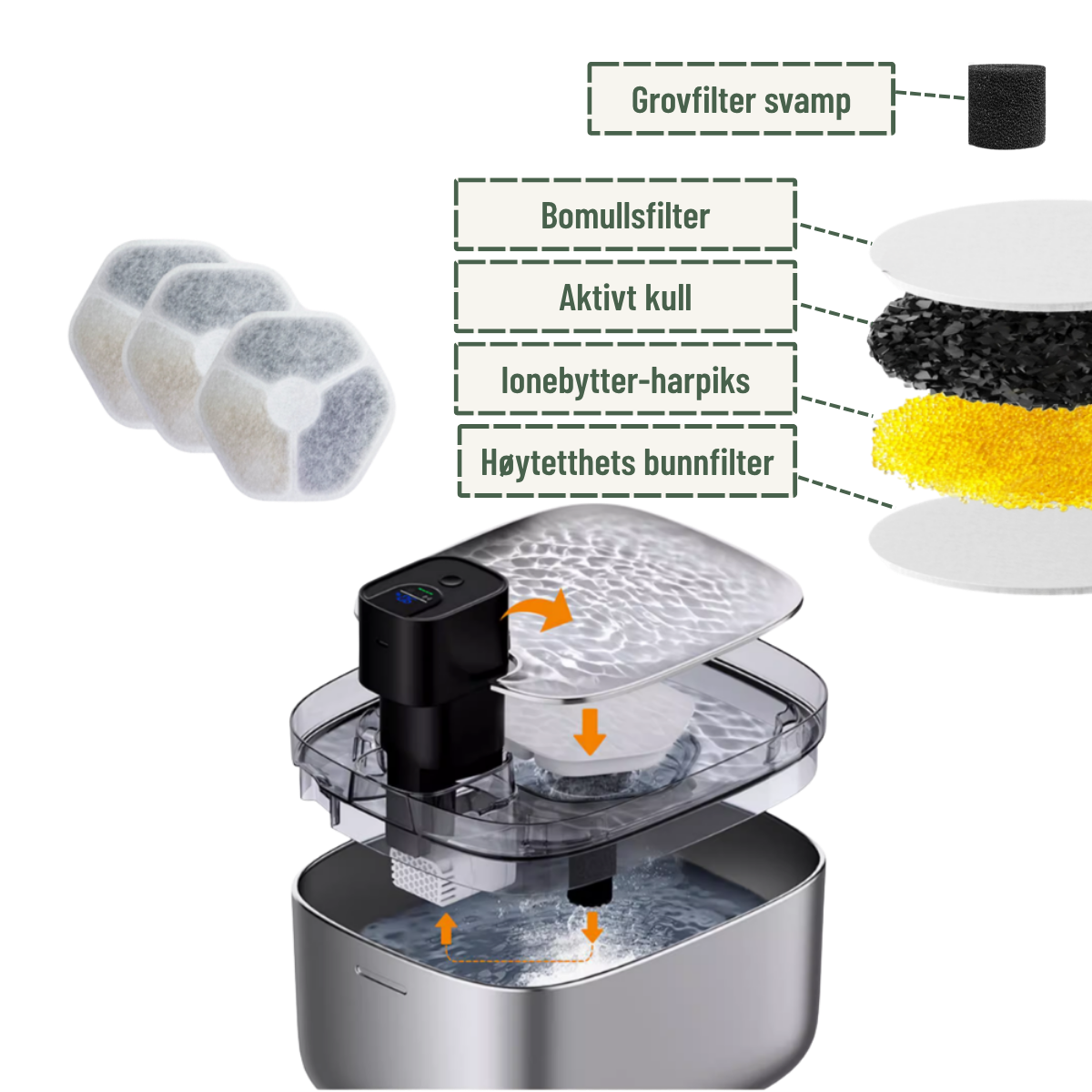 Grovfilter svamp

Bomullsfilter

Aktivt kull

Ionebytter-harpiks

Høytetthets bunnfilter